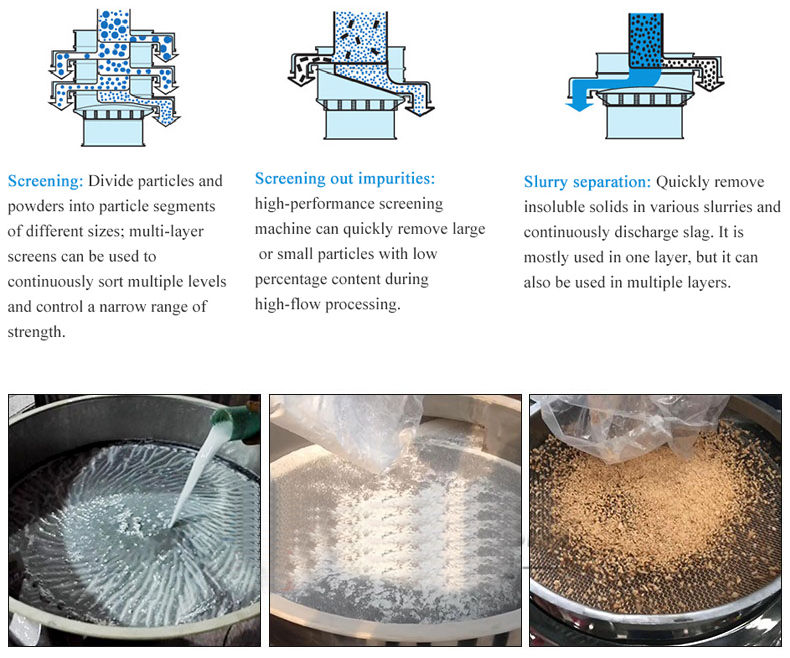 Screening: Divide particles and powders into particle segments of different sizes; multi-layer screens can be used to continuously sort multiple levels and control a narrow range of strength.

Screening out impurities: high-performance screening machine can quickly remove large or small particles with low percentage content during high-flow processing.

Slurry separation: Quickly remove insoluble solids in various slurries and continuously discharge slag. It is mostly used in one layer, but it can also be used in multiple layers.